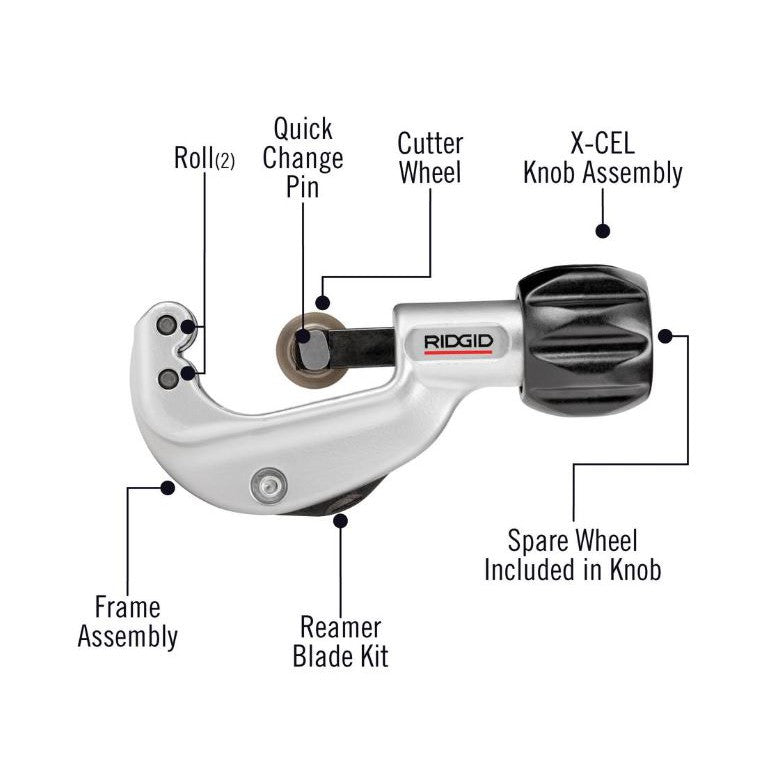 Roll(2)

Quick Change Pin

Cutter Wheel

X-CEL Knob Assembly

RIDGID

Spare Wheel Included in Knob

Frame Assembly

Reamer Blade Kit