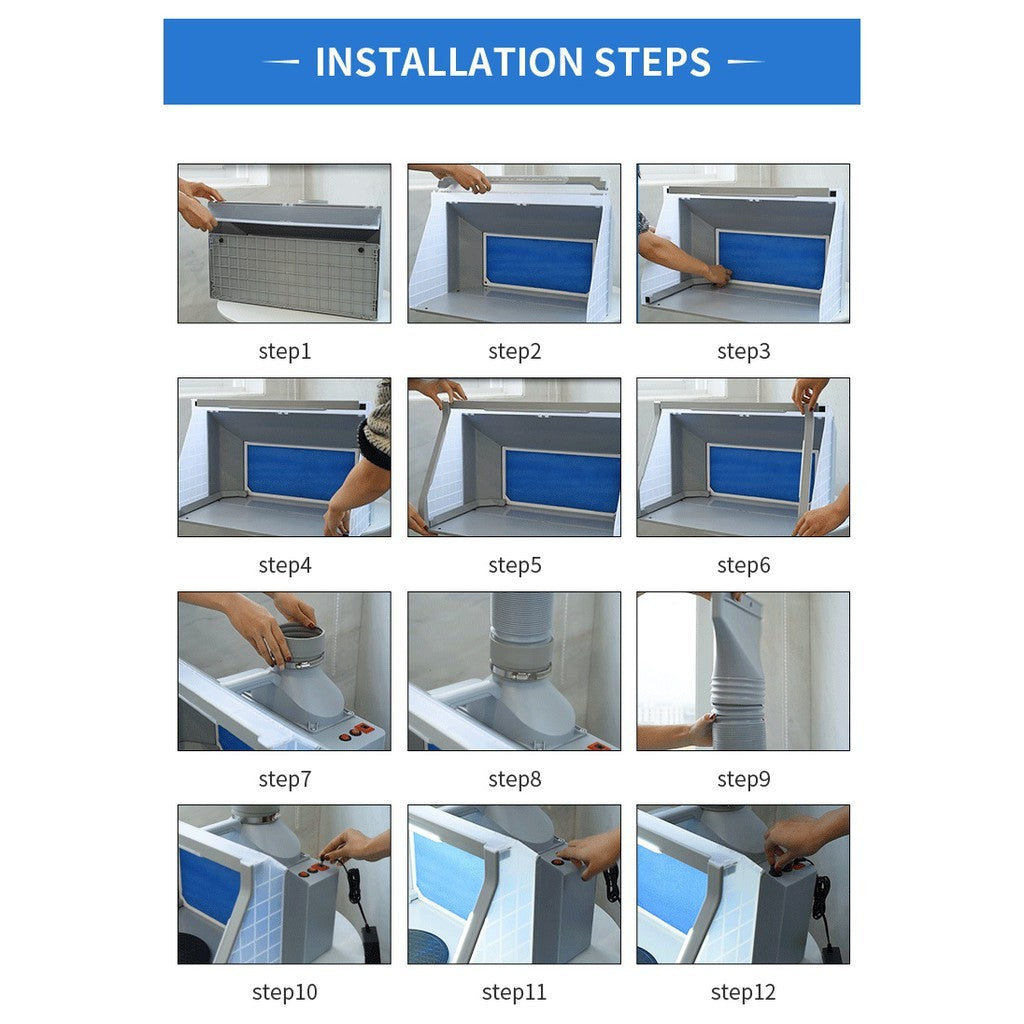 INSTALLATION STEPS

step1

step2

step3

step4

step5

step6

step7

step8

step9

step10

step11

step12